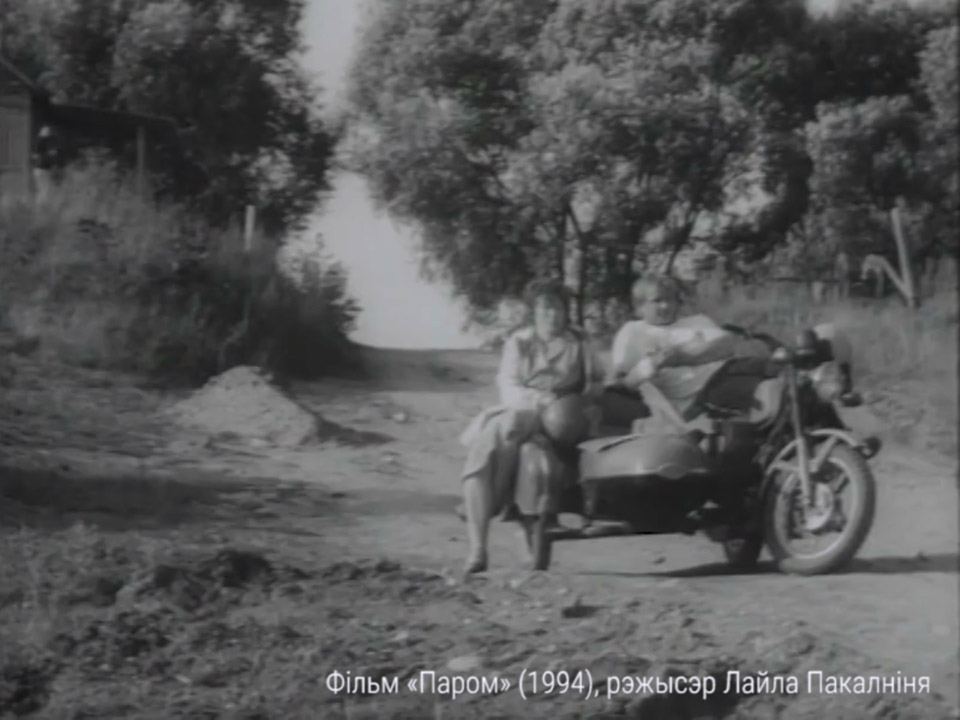 Фільм «Паром» (1994), рэжысэр Лайла Пакалніня